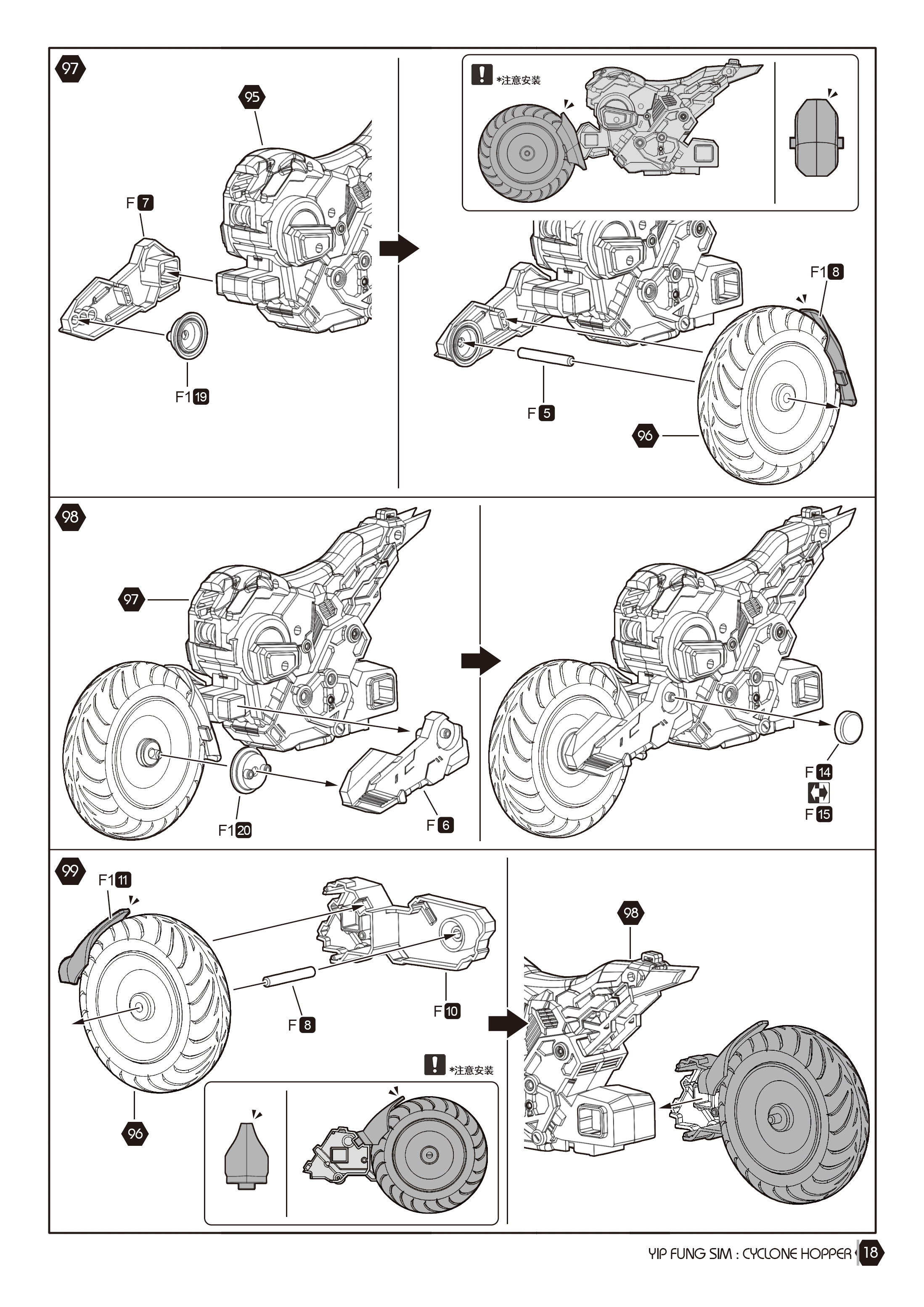 97

95

F 7

F1 19

! *注意安装

F1 8

F 5

96

98

97

F1 20

F 6

F 14

F 15

99

F1 11

F 8

F 10

96

! *注意安装

98

YIP FUNG SIM : CYCLONE HOPPER 18